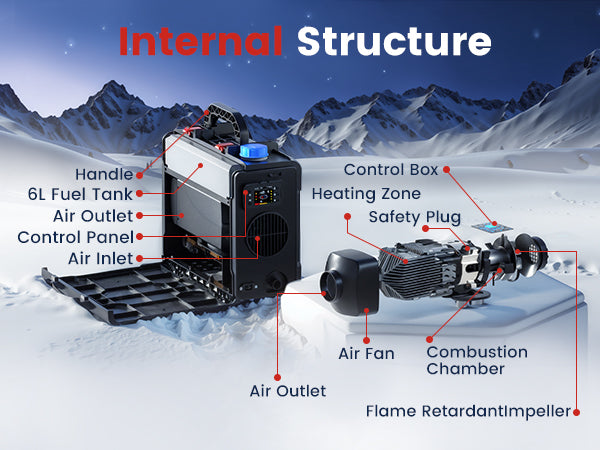 Internal Structure

Handle
6L Fuel Tank
Air Outlet
Control Panel
Air Inlet

Control Box
Heating Zone
Safety Plug

Air Fan
Combustion Chamber
Air Outlet
Flame RetardantImpeller