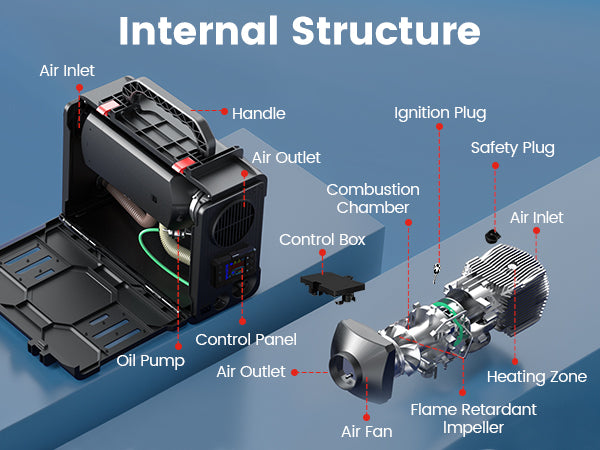 Internal Structure

Air Inlet

Handle

Ignition Plug

Safety Plug

Air Outlet

Combustion Chamber

Air Inlet

Control Box

Control Panel

Oil Pump

Air Outlet

Heating Zone

Flame Retardant Impeller

Air Fan