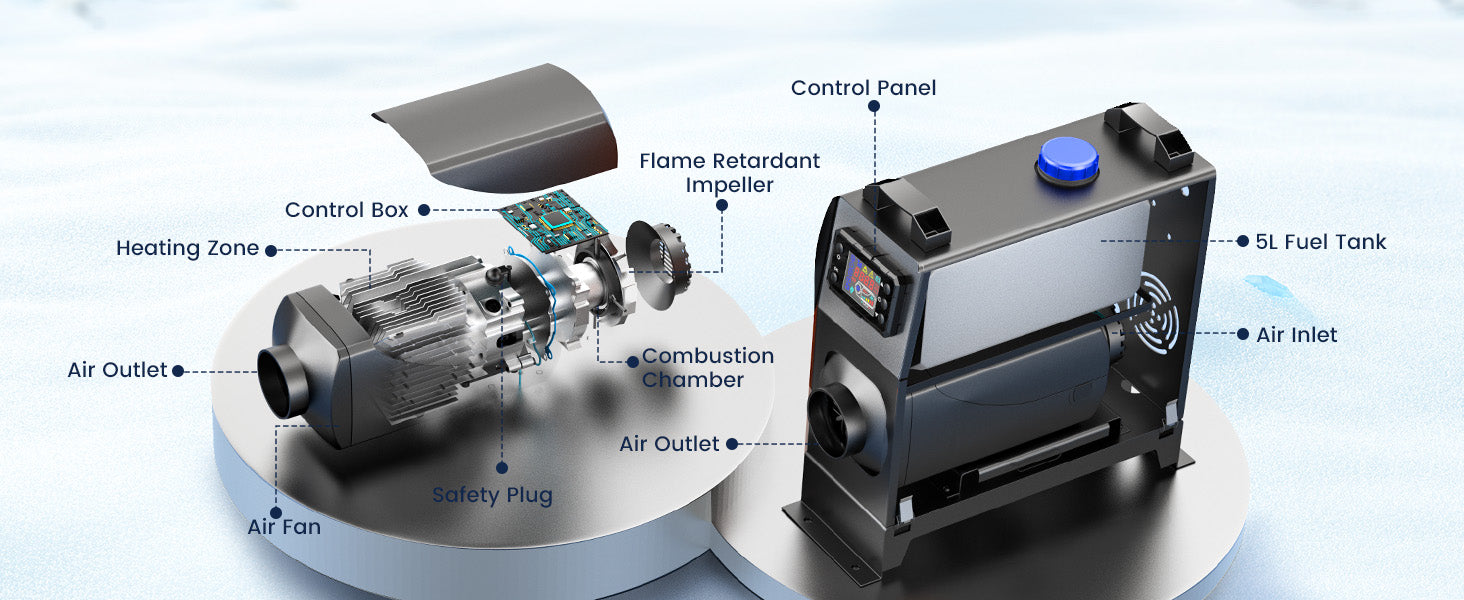 Control Panel

Flame Retardant Impeller

Control Box

Heating Zone

5L Fuel Tank

Air Inlet

Air Outlet

Combustion Chamber

Air Outlet

Safety Plug

Air Fan