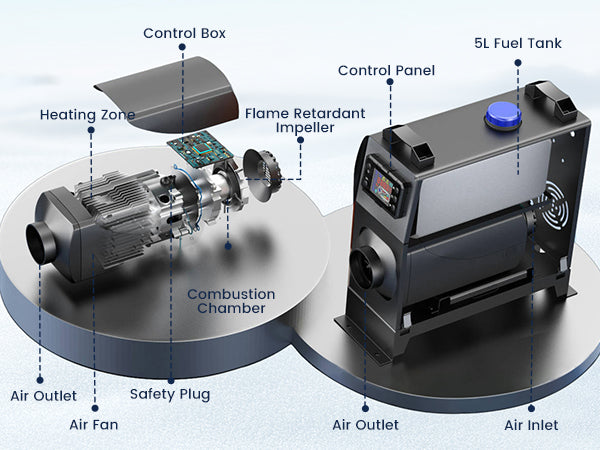 Control Box

5L Fuel Tank

Control Panel

Heating Zone

Flame Retardant Impeller

Combustion Chamber

Air Outlet

Safety Plug

Air Fan

Air Outlet

Air Inlet